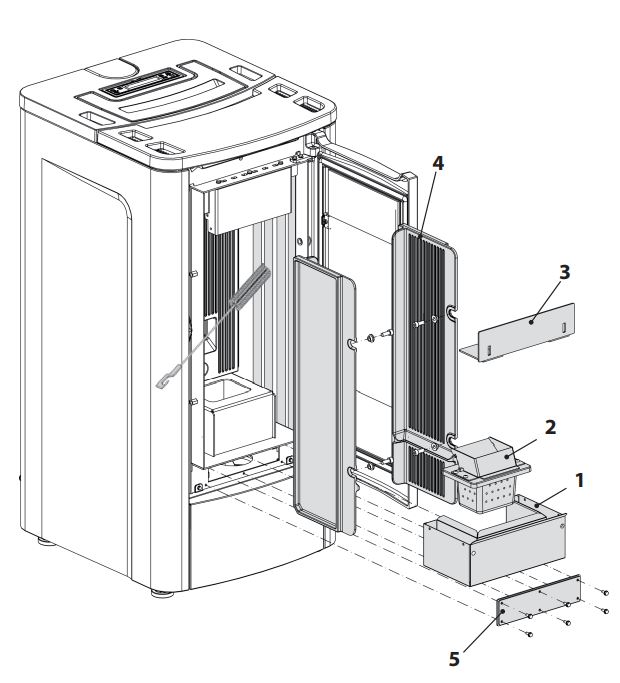 4
3
2
1
5