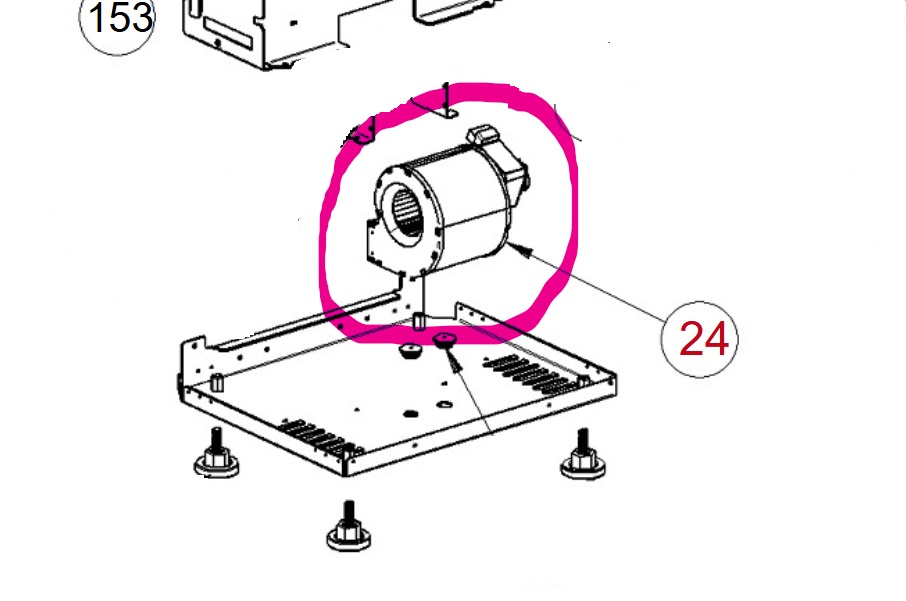 153

24